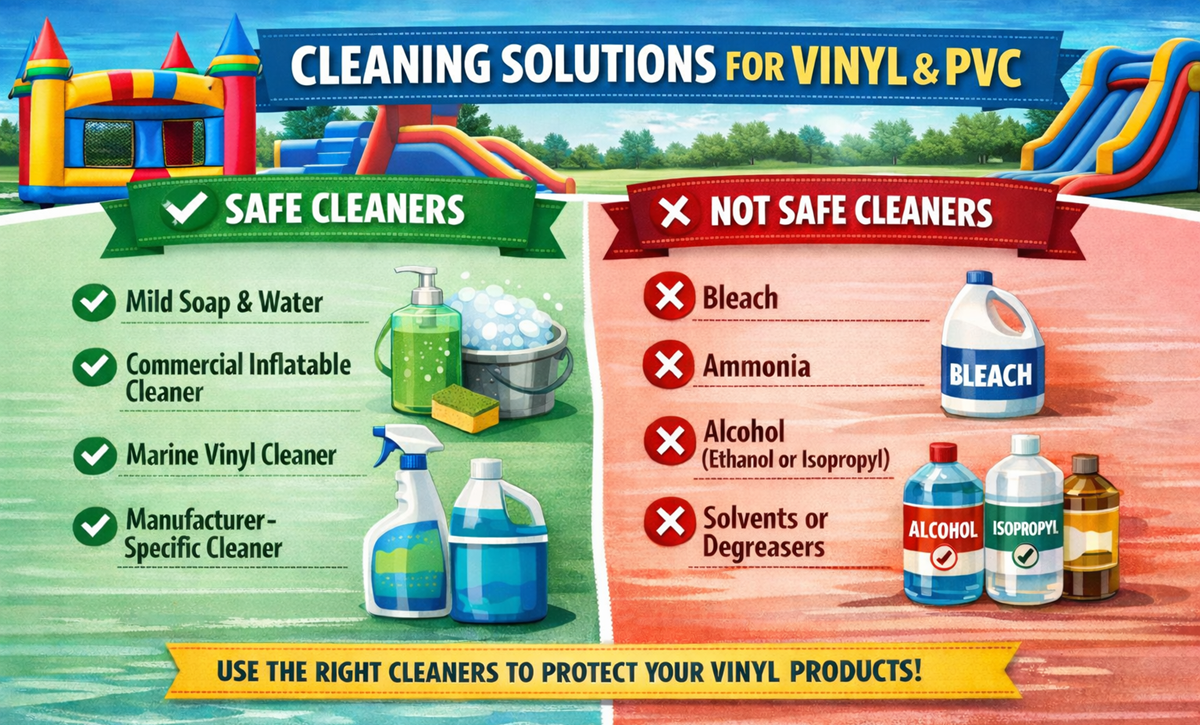 CLEANING SOLUTIONS FOR VINYL & PVC

SAFE CLEANERS

Mild Soap & Water

Commercial Inflatable Cleaner

Marine Vinyl Cleaner

Manufacturer-Specific Cleaner

NOT SAFE CLEANERS

Bleach

Ammonia

Alcohol (Ethanol or Isopropyl)

Solvents or Degreasers

BLEACH

ALCOHOL

ISOPROPYL

USE THE RIGHT CLEANERS TO PROTECT YOUR VINYL PRODUCTS!